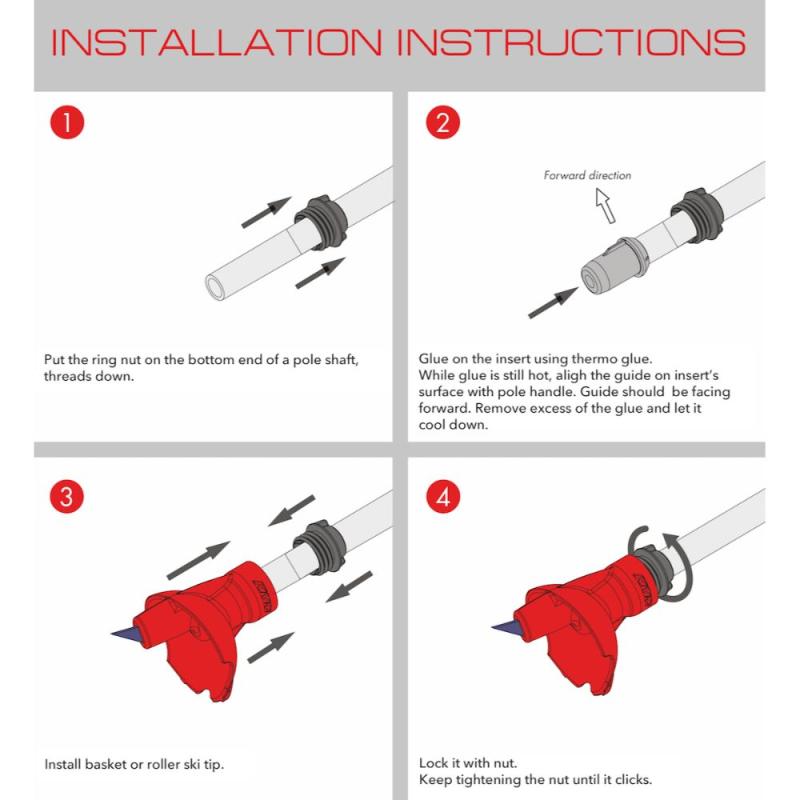 INSTALLATION INSTRUCTIONS

1

Put the ring nut on the bottom end of a pole shaft, threads down.

2

Forward direction

Glue on the insert using thermo glue.
While glue is still hot, aligh the guide on insert's surface with pole handle. Guide should be facing forward. Remove excess of the glue and let it cool down.

3

Install basket or roller ski tip.

4

Lock it with nut.
Keep tightening the nut until it clicks.