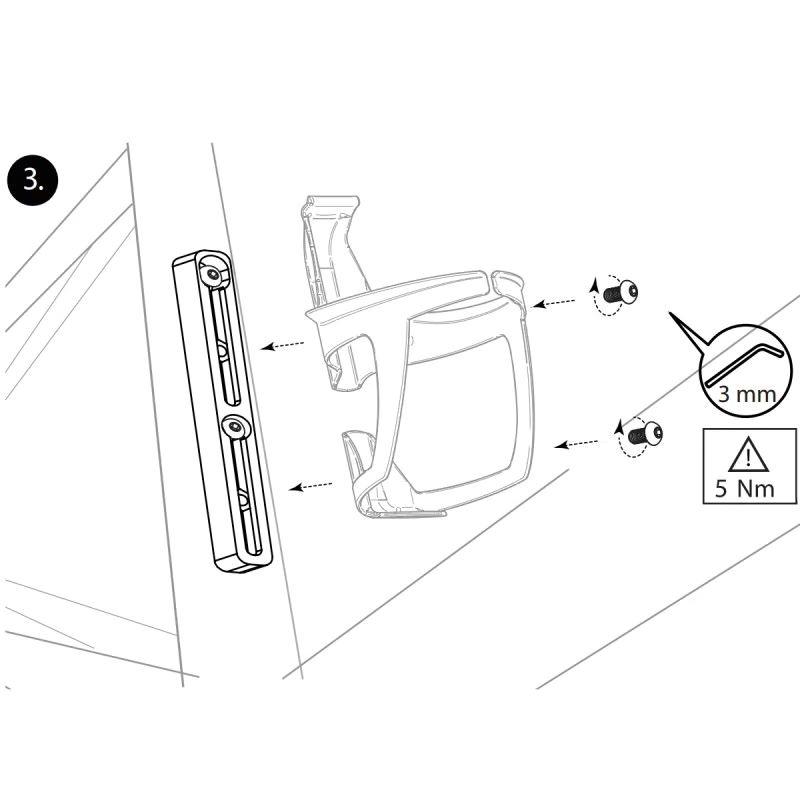 3.

3 mm

5 Nm